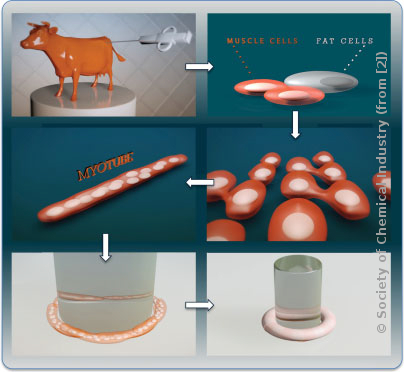 MUSCLE CELLS
FAT CELLS
MYOTUBE
© Society of Chemical Industry (from [2])